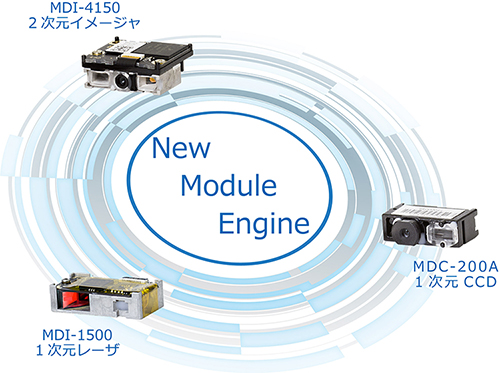 MDI-4150
2 次元イメージャ

New
Module
Engine

MDC-200A
1 次元 CCD

MDI-1500
1 次元レーザ